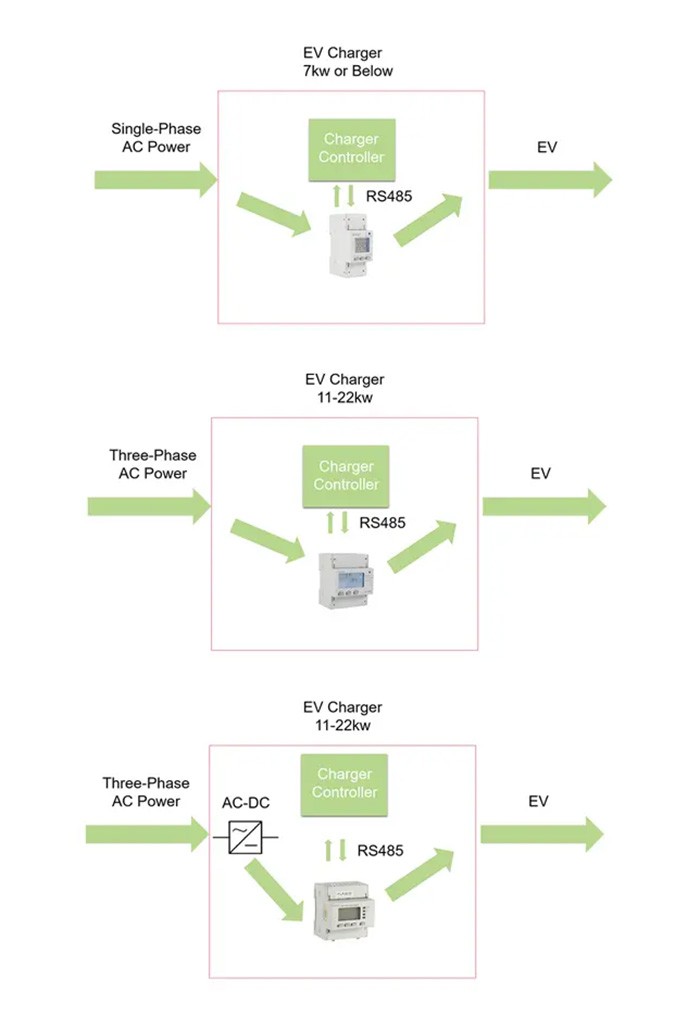 EV Charger
7kw or Below

Single-Phase
AC Power

Charger
Controller

RS485

EV

EV Charger
11-22kw

Three-Phase
AC Power

Charger
Controller

RS485

EV

EV Charger
11-22kw

Three-Phase
AC Power

AC-DC

Charger
Controller

RS485

EV